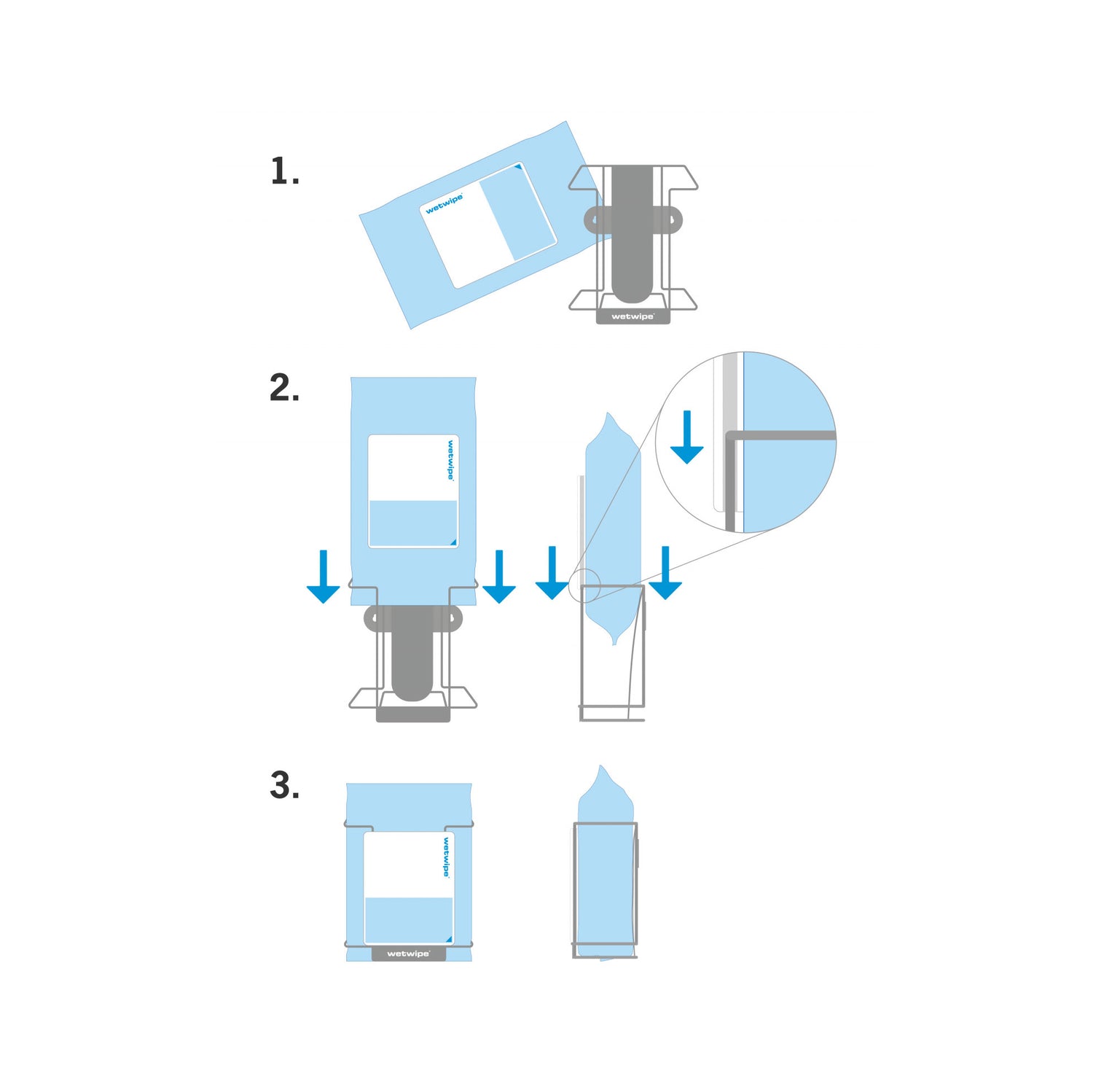 1.

wetwipe

wetwipe

2.

wetwipe

3.

wetwipe

wetwipe